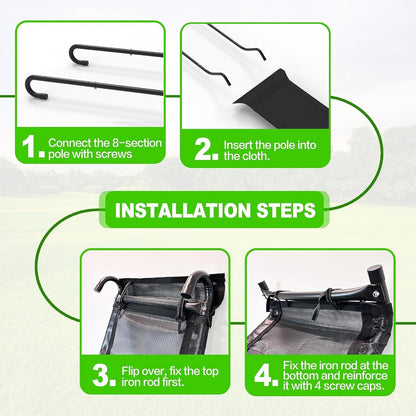 1. Connect the 8-section pole with screws

2. Insert the pole into the cloth.

INSTALLATION STEPS

3. Flip over, fix the top iron rod first.

4. Fix the iron rod at the bottom and reinforce it with 4 screw caps.